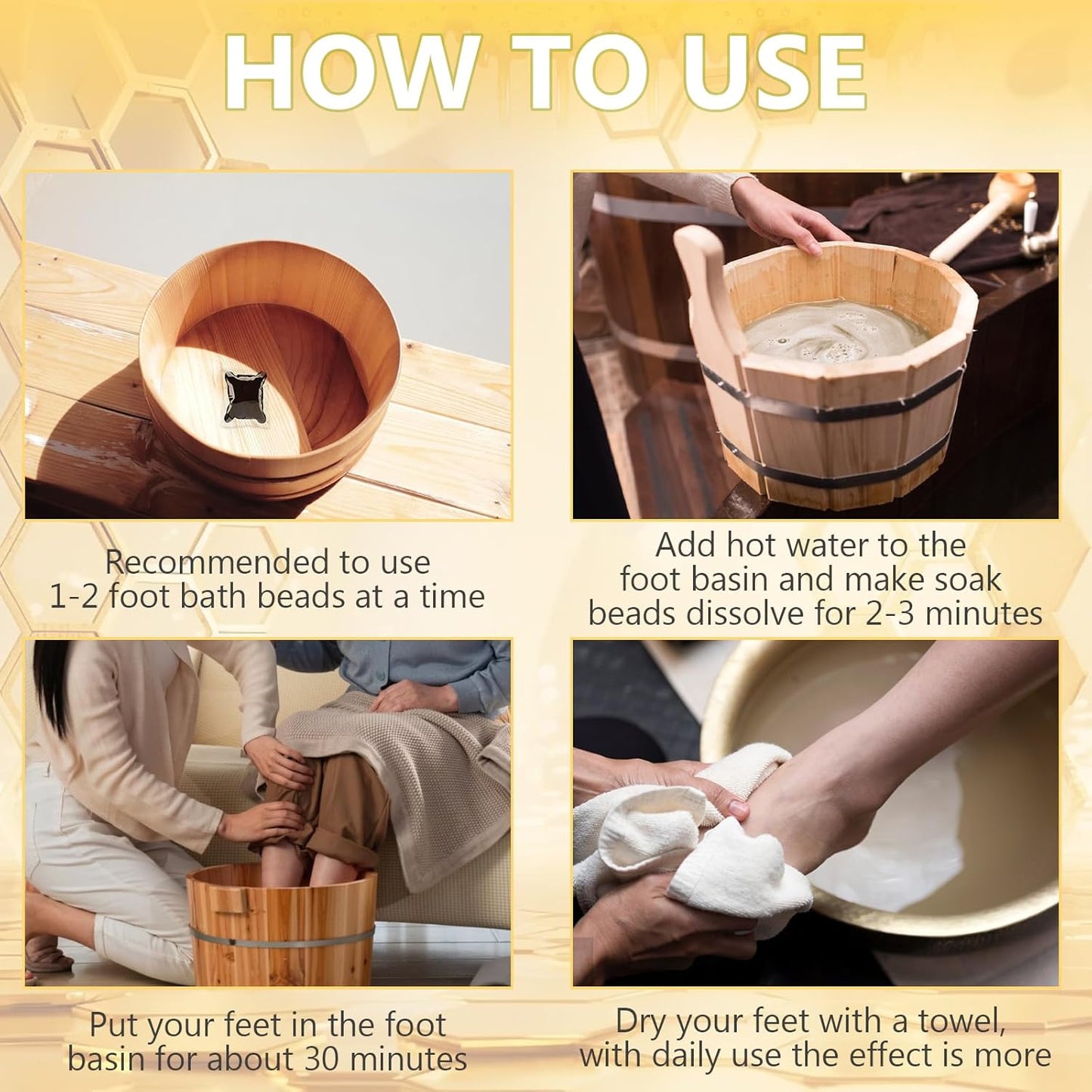 HOW TO USE

Recommended to use 1-2 foot bath beads at a time

Add hot water to the foot basin and make soak beads dissolve for 2-3 minutes

Put your feet in the foot basin for about 30 minutes

Dry your feet with a towel, with daily use the effect is more