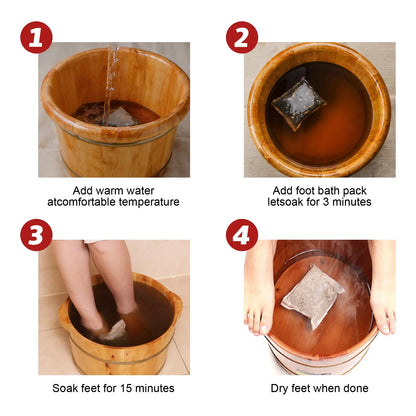 1

Add warm water atcomfortable temperature

2

Add foot bath pack letsoak for 3 minutes

3

Soak feet for 15 minutes

4

Dry feet when done