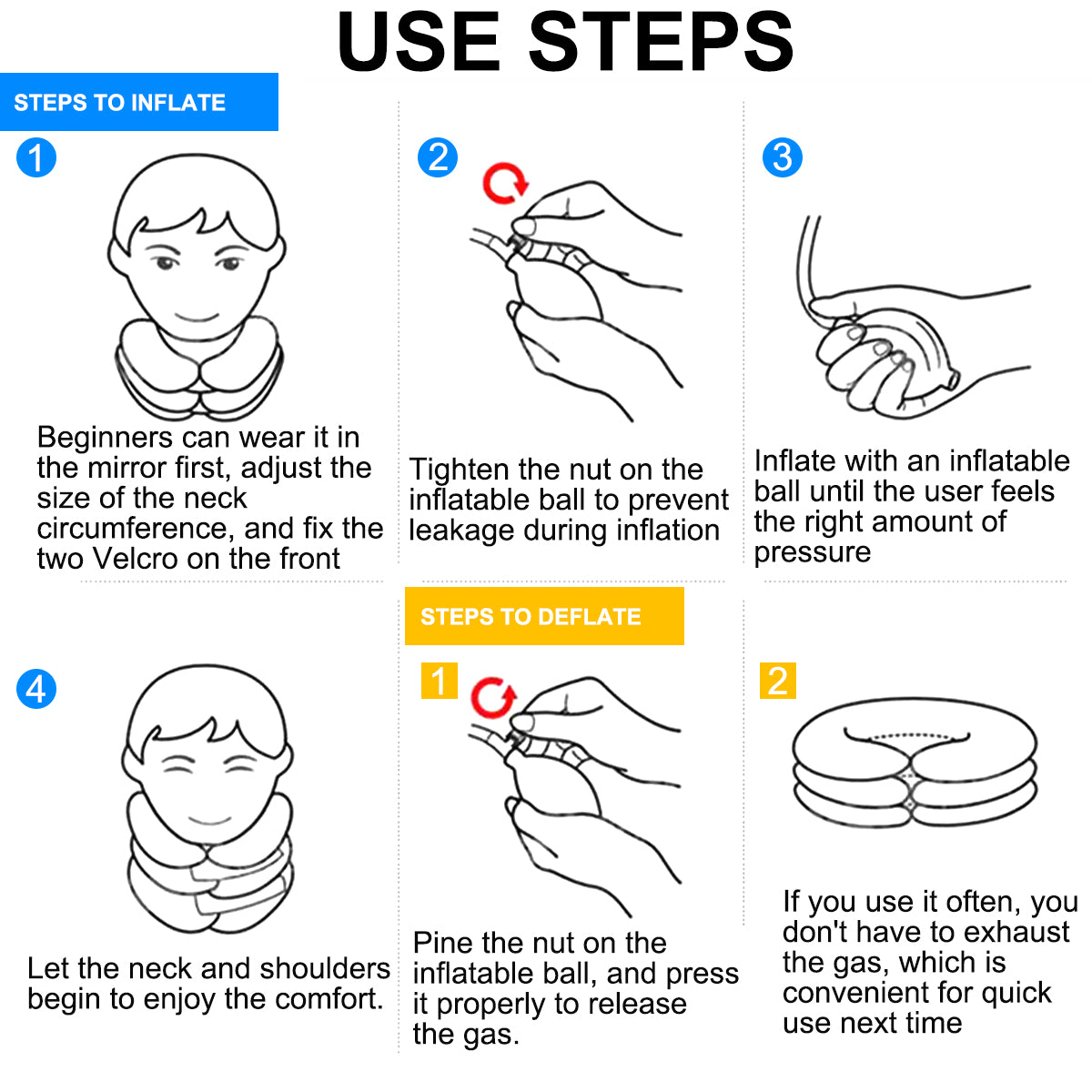 USE STEPS

STEPS TO INFLATE

1

Beginners can wear it in the mirror first, adjust the size of the neck circumference, and fix the two Velcro on the front

2

Tighten the nut on the inflatable ball to prevent leakage during inflation

3

Inflate with an inflatable ball until the user feels the right amount of pressure

4

Let the neck and shoulders begin to enjoy the comfort.

STEPS TO DEFLATE

1

Pine the nut on the inflatable ball, and press it properly to release the gas.

2

If you use it often, you don't have to exhaust the gas, which is convenient for quick use next time