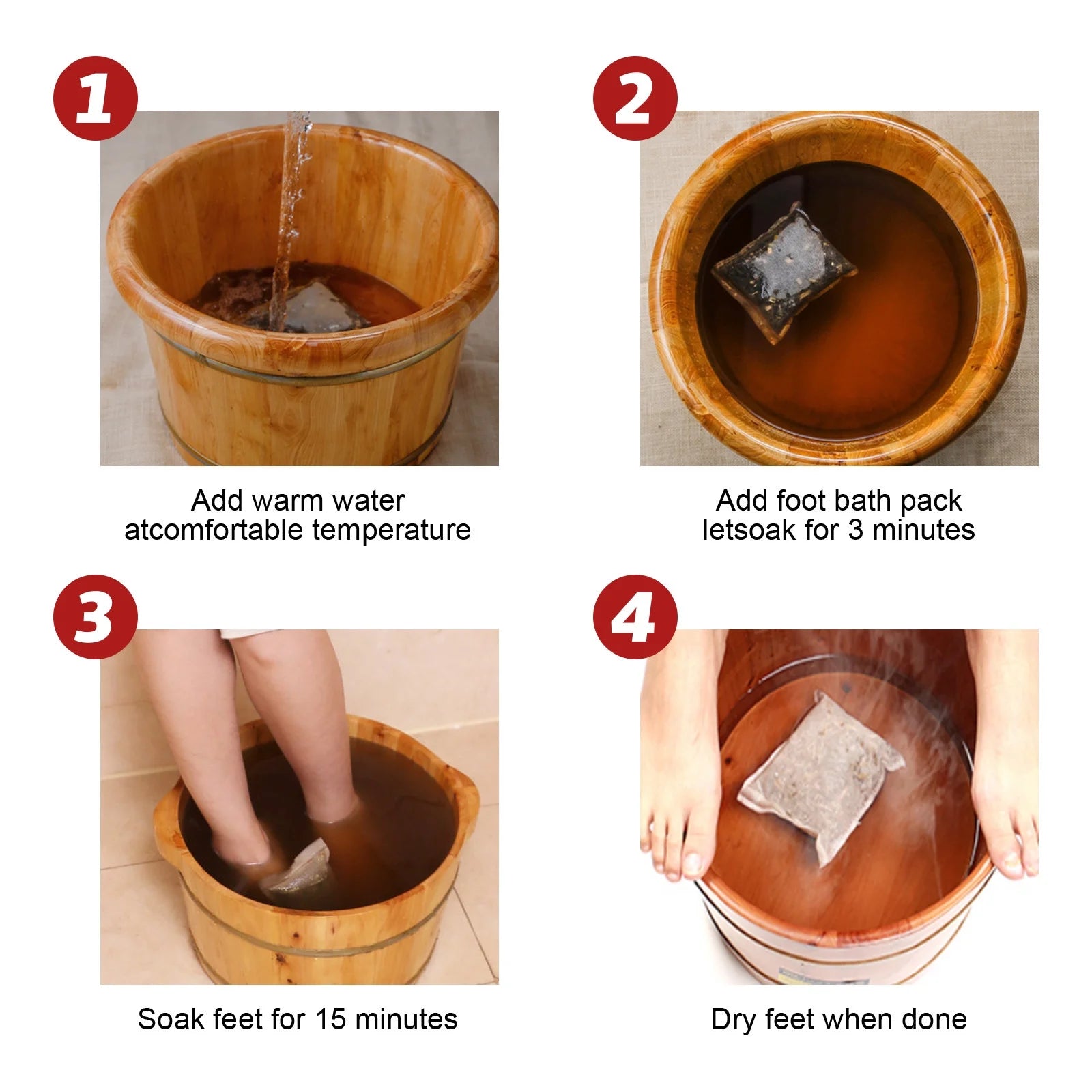 1

Add warm water atcomfortable temperature

2

Add foot bath pack letsoak for 3 minutes

3

Soak feet for 15 minutes

4

Dry feet when done